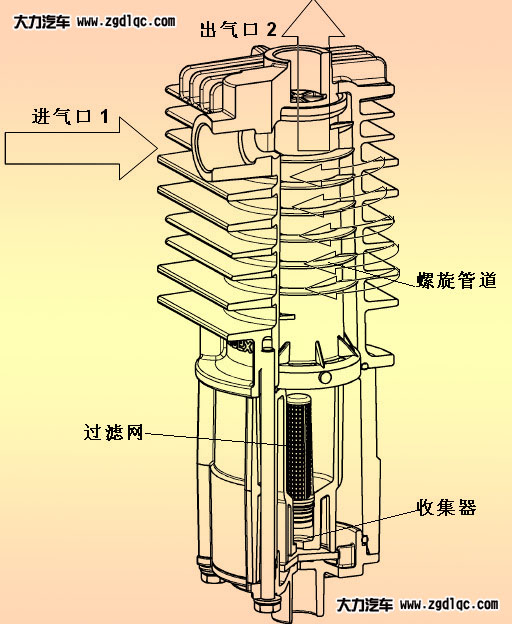 大力汽车 www.zgdlqc.com

出气口 2

进气口 1

螺旋管道

过滤网

收集器

大力汽车 www.zgdlqc.com